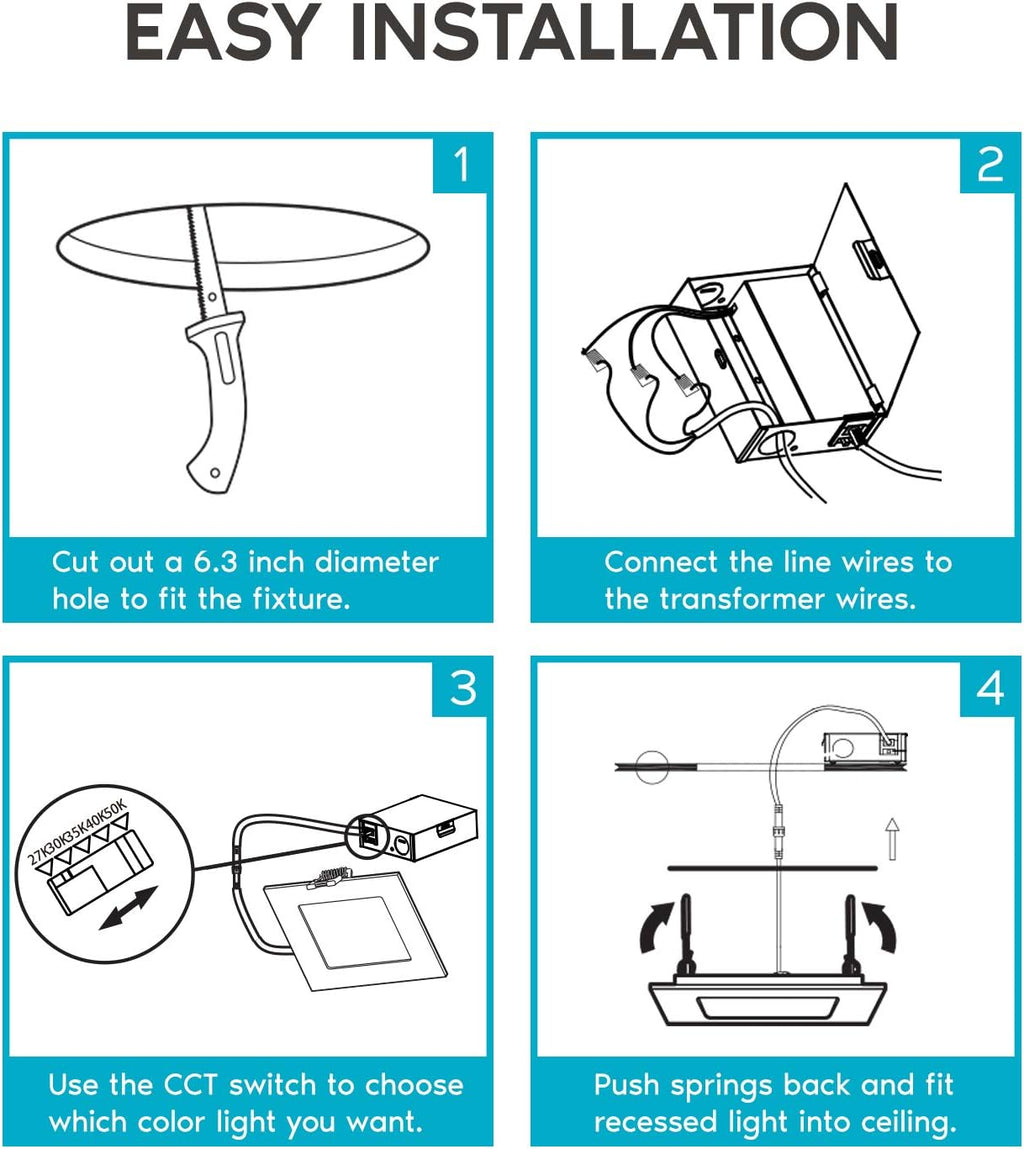 EASY INSTALLATION

1

Cut out a 6.3 inch diameter hole to fit the fixture.

2

Connect the line wires to the transformer wires.

3

27K 30K 35K 40K 50K

Use the CCT switch to choose which color light you want.

4

Push springs back and fit recessed light into ceiling.